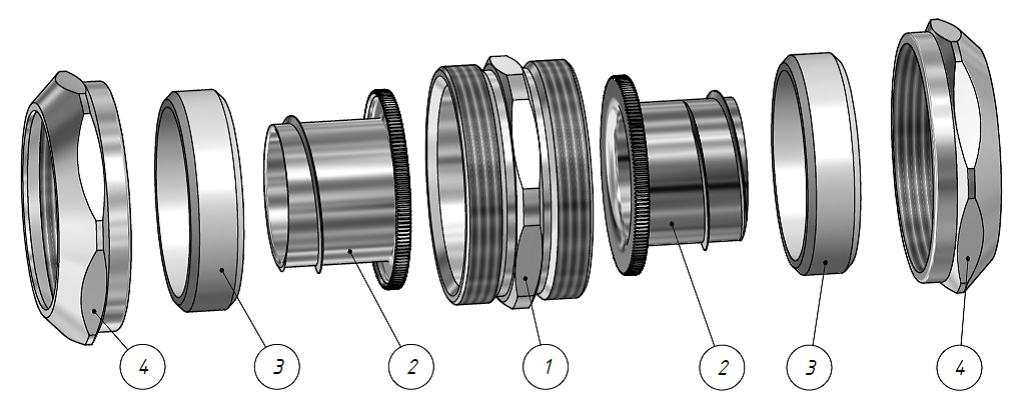 4 3 2 1 2 3 4