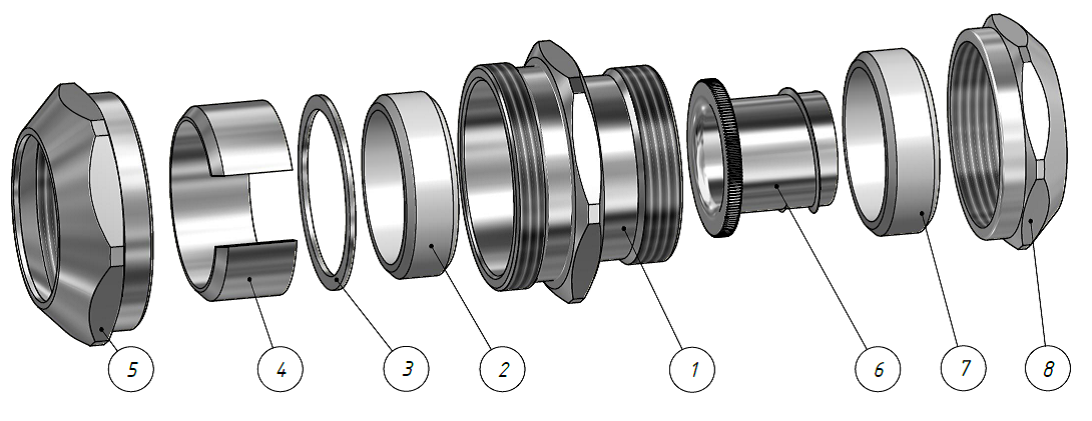 5
4
3
2
1
6
7
8