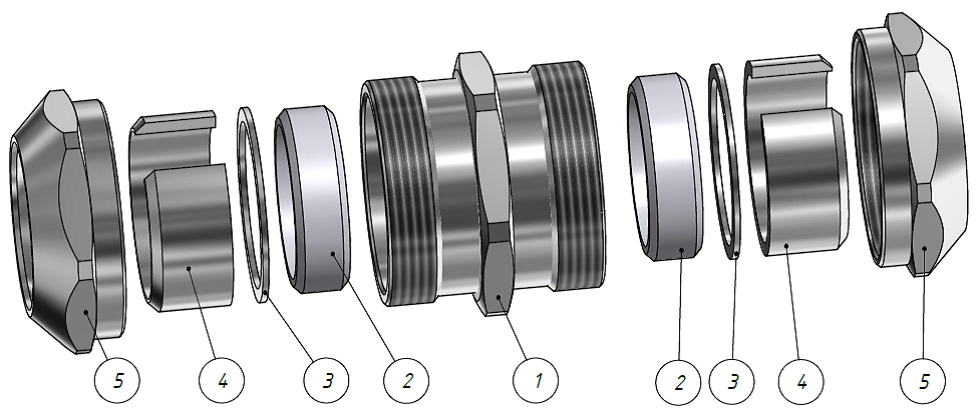 5 4 3 2 1 2 3 4 5